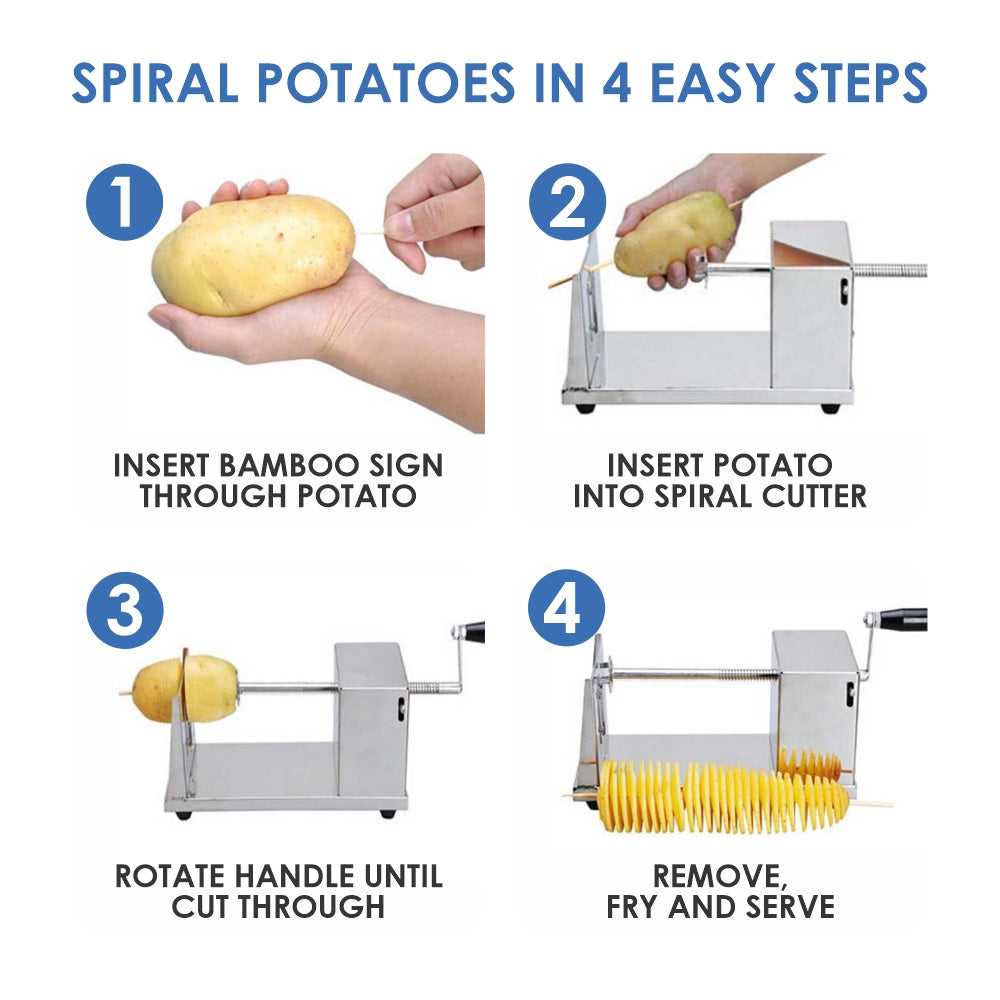 SPIRAL POTATOES IN 4 EASY STEPS

1

INSERT BAMBOO SIGN THROUGH POTATO

2

INSERT POTATO INTO SPIRAL CUTTER

3

ROTATE HANDLE UNTIL CUT THROUGH

4

REMOVE, FRY AND SERVE